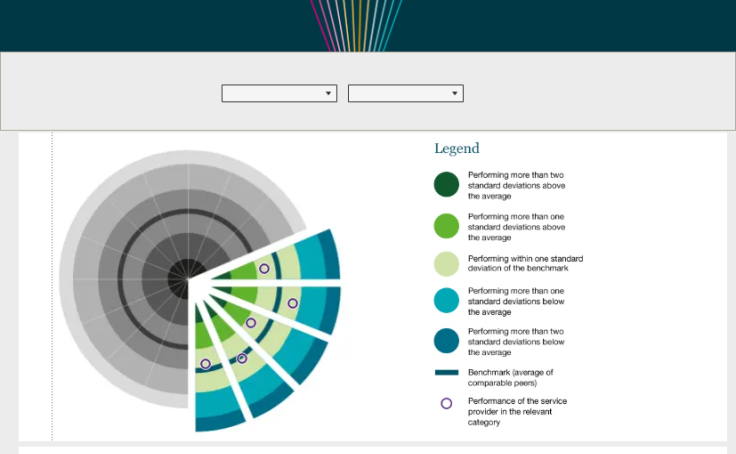 Legend

Performing more than two standard deviations above the average

Performing more than one standard deviations above the average

Performing within one standard deviation of the benchmark

Performing more than one standard deviations below the average

Performing more than two standard deviations below the average

Benchmark (average of comparable peers)

Performance of the service provider in the relevant category